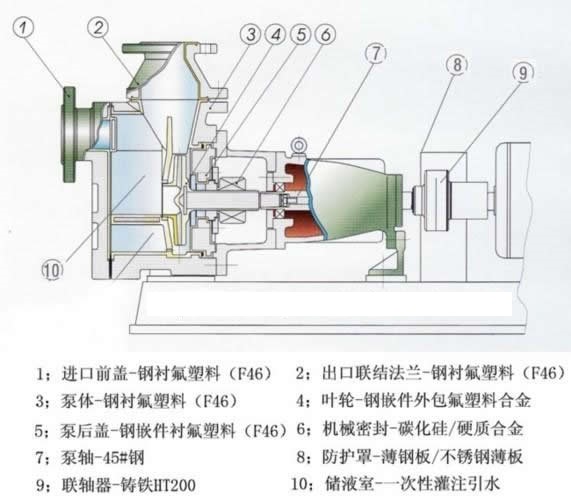 1 2 3 4 5 6 7 8 9 10

1；进口前盖-钢衬氟塑料（F46）
2；出口联结法兰-钢衬氟塑料（F46）
3；泵体-钢衬氟塑料（F46）
4；叶轮-钢嵌件外包氟塑料合金
5；泵后盖-钢嵌件衬氟塑料（F46）
6；机械密封-碳化硅/硬质合金
7；泵轴-45#钢
8；防护罩-薄钢板/不锈钢薄板
9；联轴器-铸铁HT200
10；储液室-一次性灌注引水